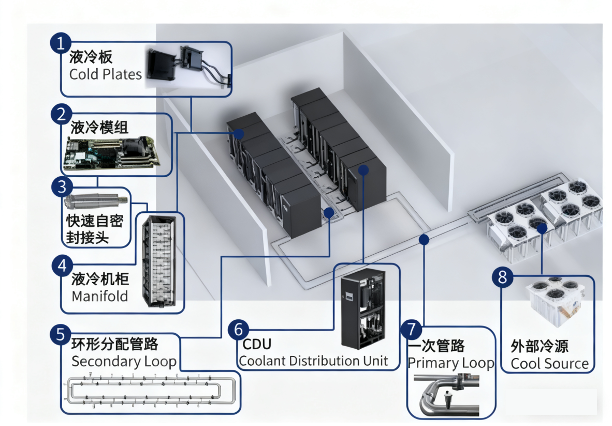 1
液冷板
Cold Plates

2
液冷模组

3
快速自密封接头

4
液冷机柜
Manifold

5
环形分配管路
Secondary Loop

6
CDU
Coolant Distribution Unit

7
一次管路
Primary Loop

8
外部冷源
Cool Source