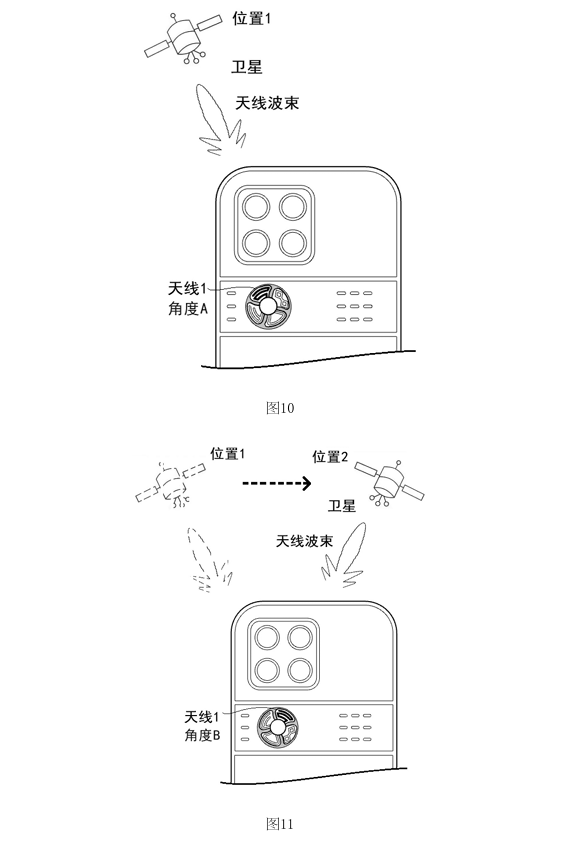 位置1

卫星

天线波束

天线1
角度A

图10

位置1

位置2

卫星

天线波束

天线1
角度B

图11