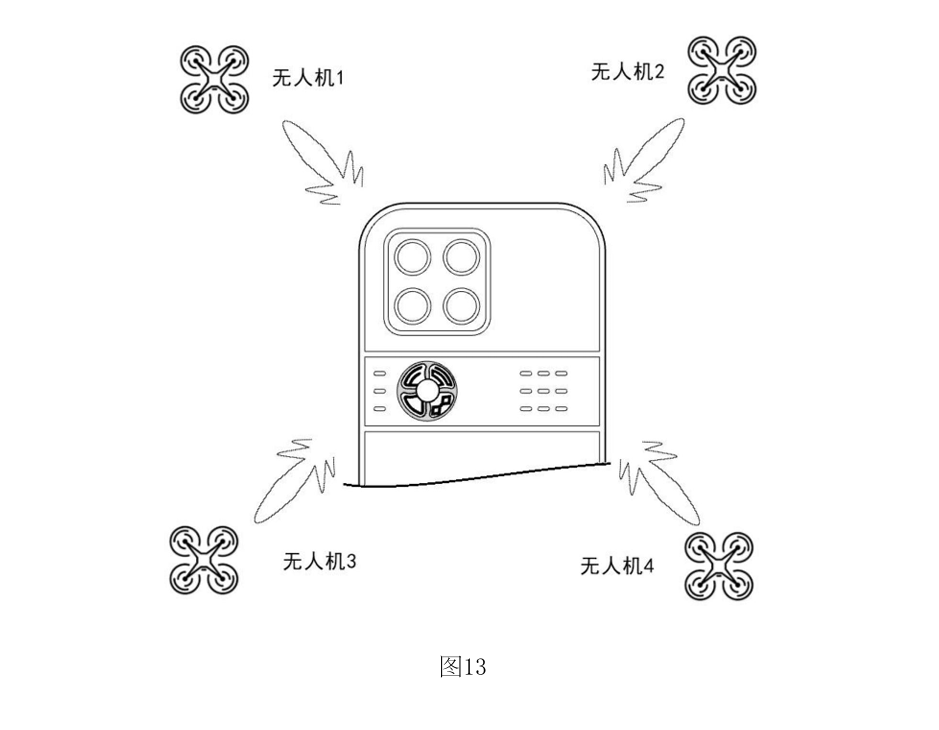 无人机1

无人机2

无人机3

无人机4

图13