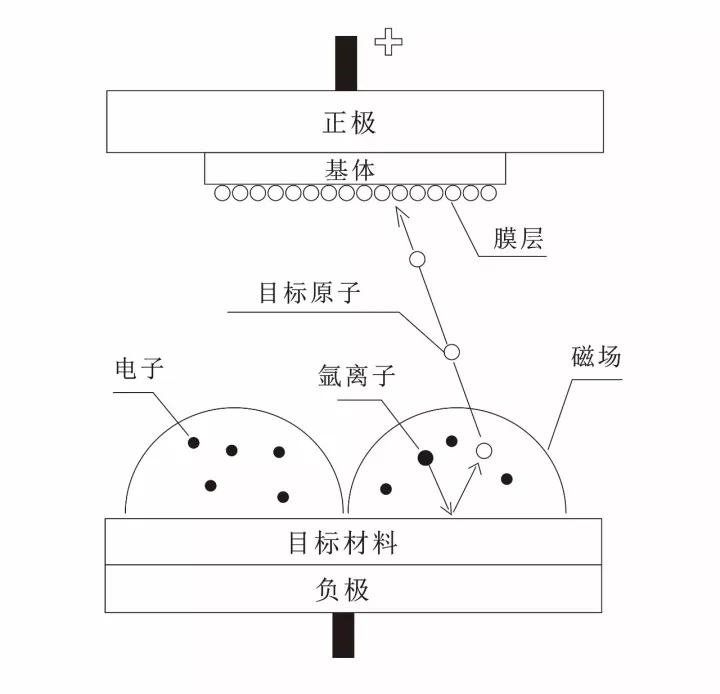 +

正极

基体

膜层

目标原子

电子

氩离子

磁场

目标材料

负极